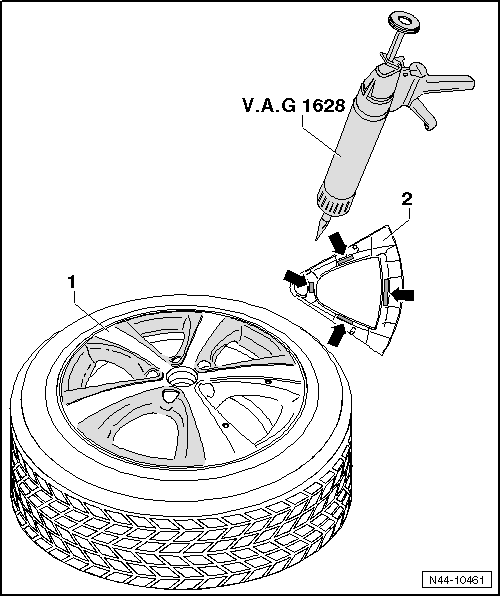 V.A.G 1628

2

1

N44-10461