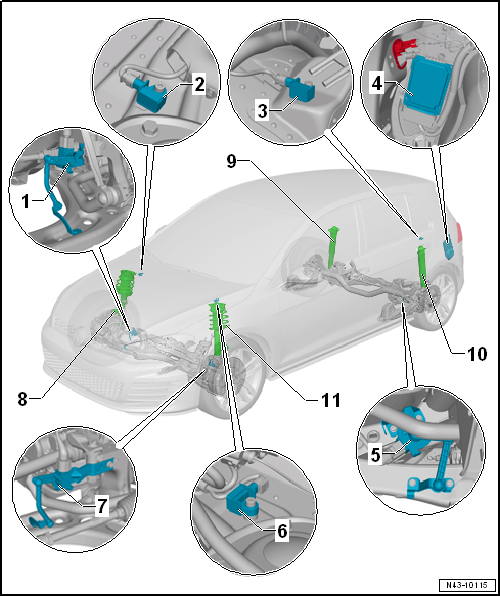 2
3
4
1
9
10
8
11
5
7
6
N43-10115