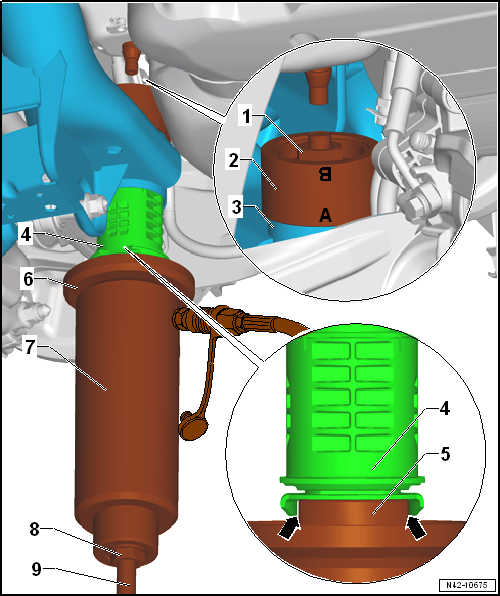 1
2
B
3
A
4
6
7
4
5
8
9
N42-10675