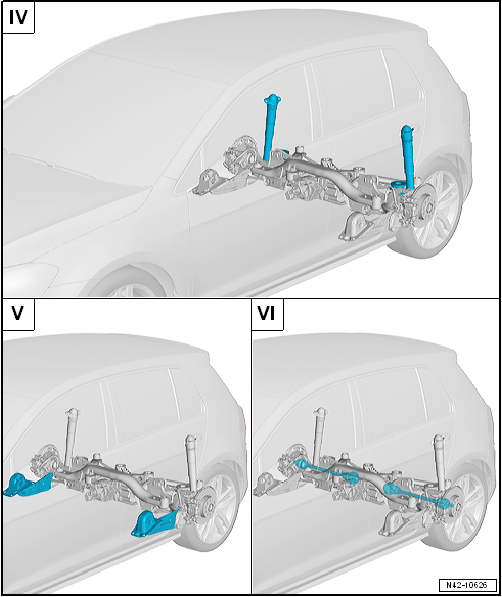 IV

V

VI

N42-10626