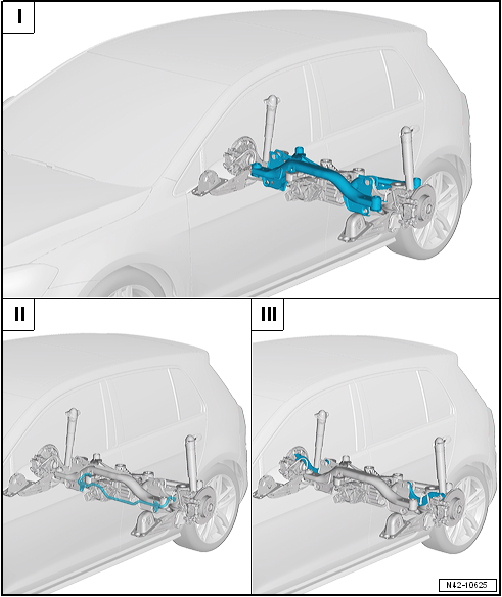 I

II

III

N42-10625