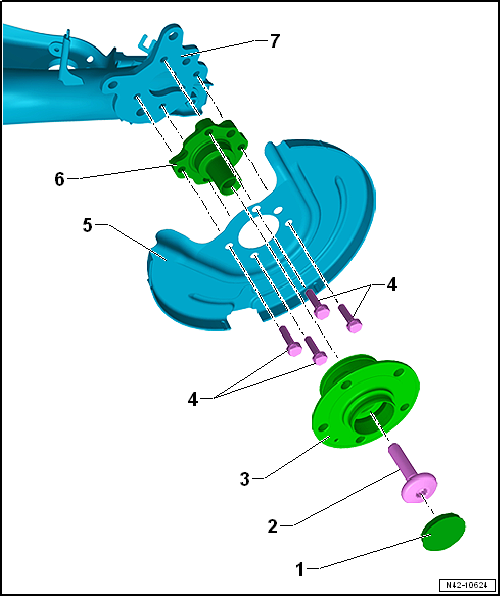 7

6

5

4

4

3

2

1

N42-10624