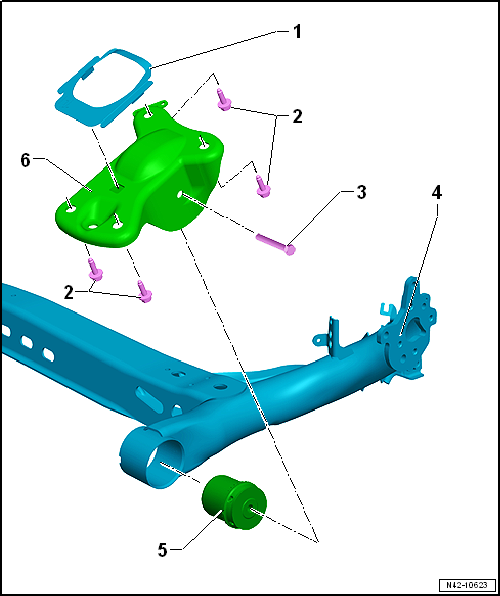 1
2
6
3
4
2
5
N42-10623