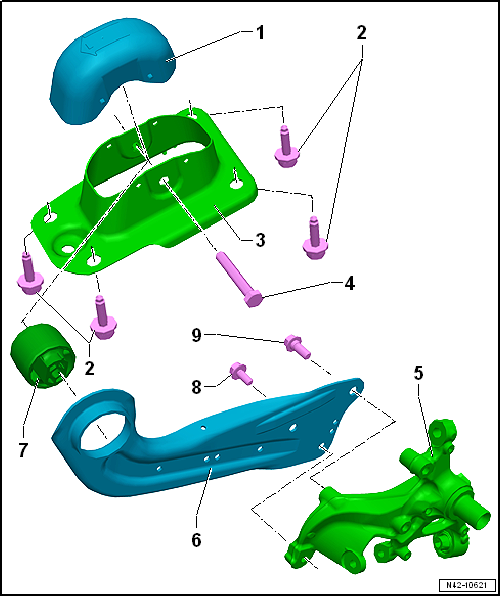 1
2
3
4
2
9
8
5
7
6
N42-10621