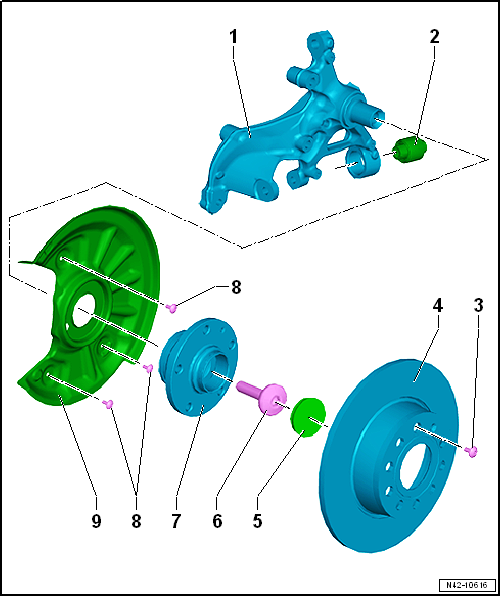 1
2
8
4
3
9
8
7
6
5
N42-10616