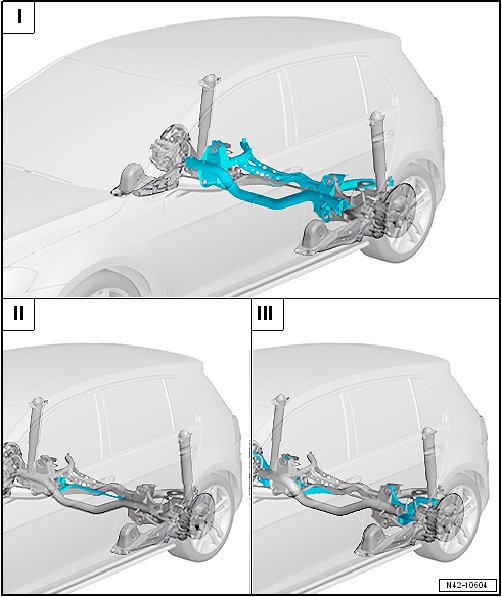 I

II

III

N42-10604