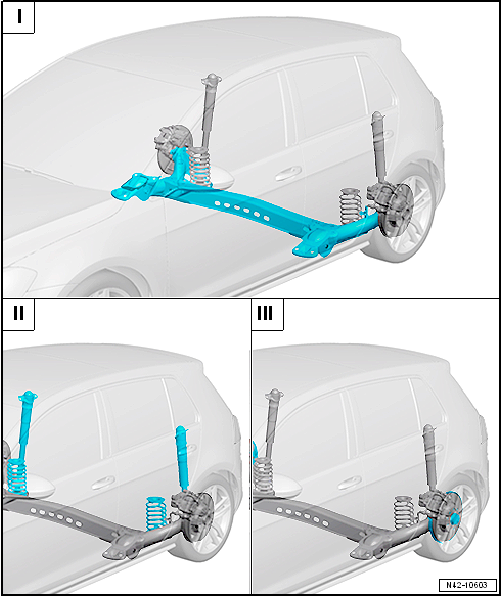 I

II

III

N42-10603