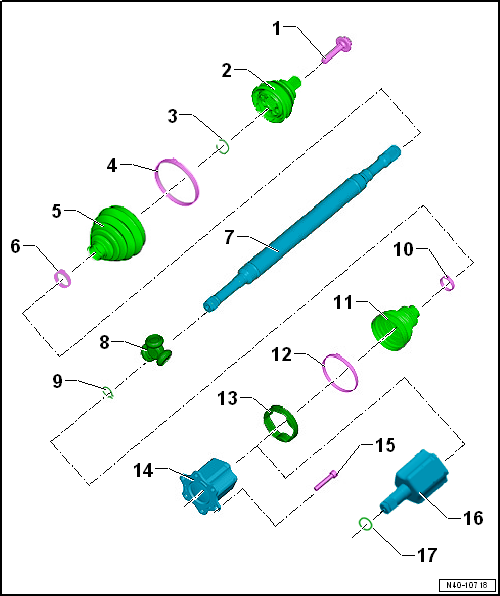 1
2
3
4
5
6
7
10
11
8
12
9
13
15
14
16
17
N40-10718