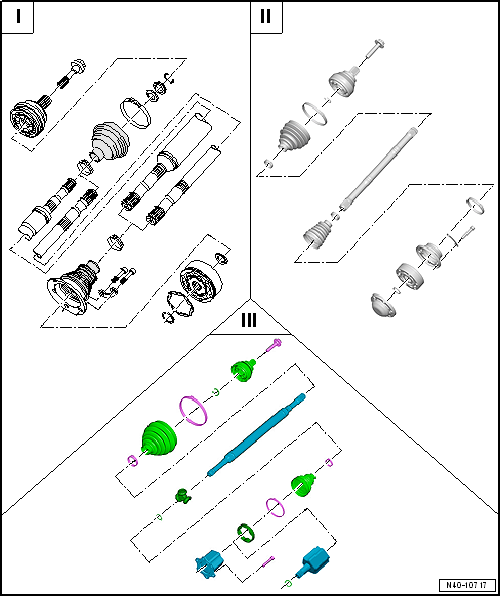 I

II

III

N40-10717