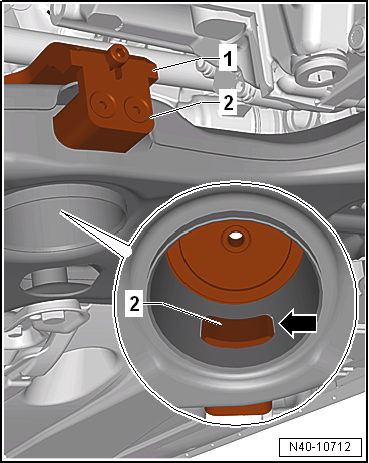 1
2
2
N40-10712