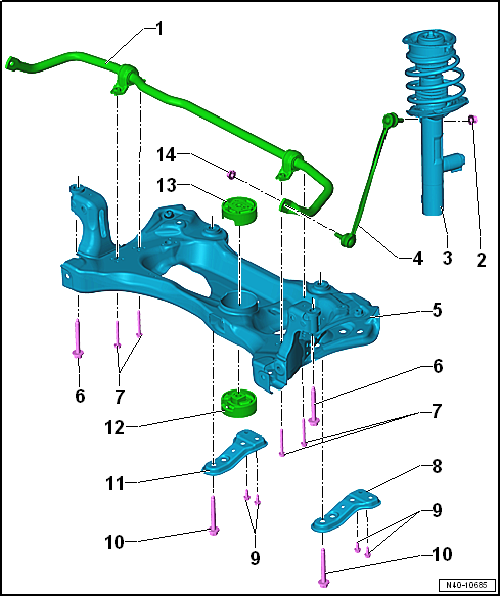 1
14
13
4
3
2
5
6
7
6
7
12
11
8
9
10
9
10
N40-10685