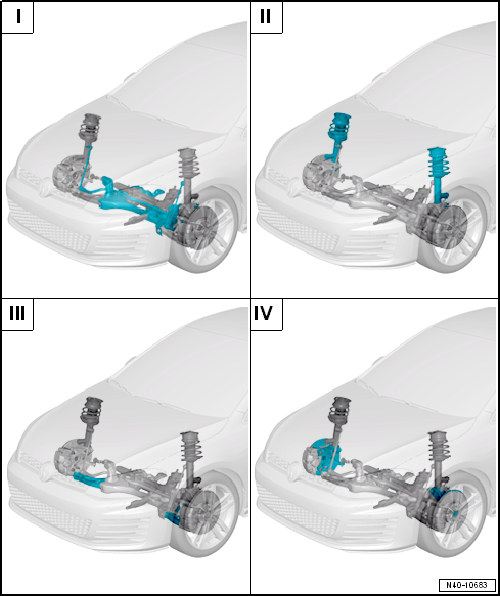 I

II

III

IV

N40-10683