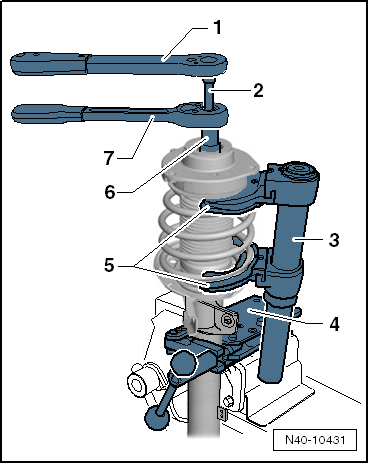 1
2
7
6
3
5
4
N40-10431