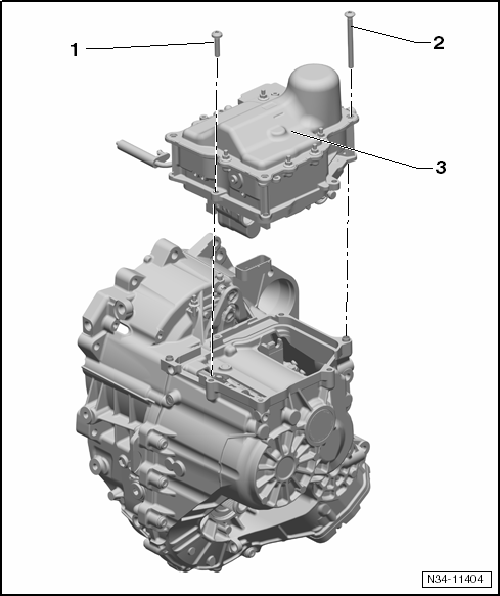 1
2
3
N34-11404