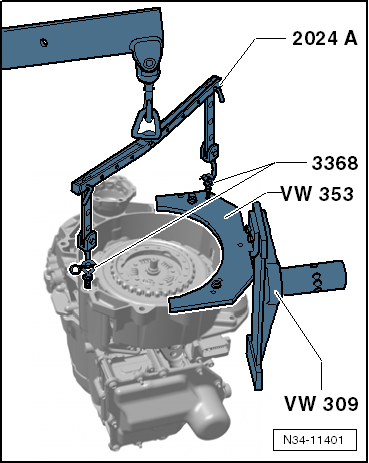 2024 A

3368

VW 353

VW 309

N34-11401