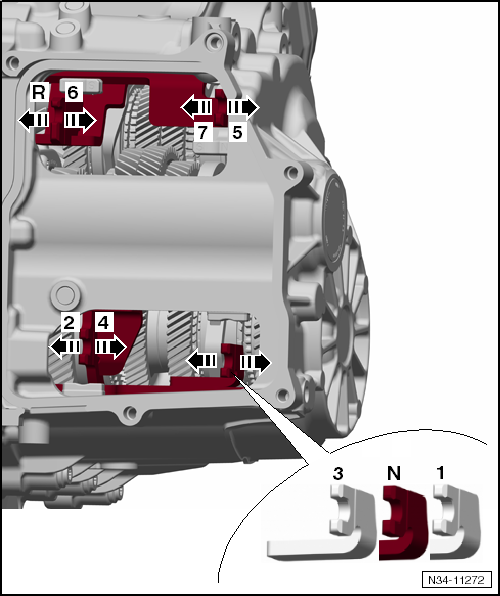 R
6
7
5
2
4
3
N
1
N34-11272