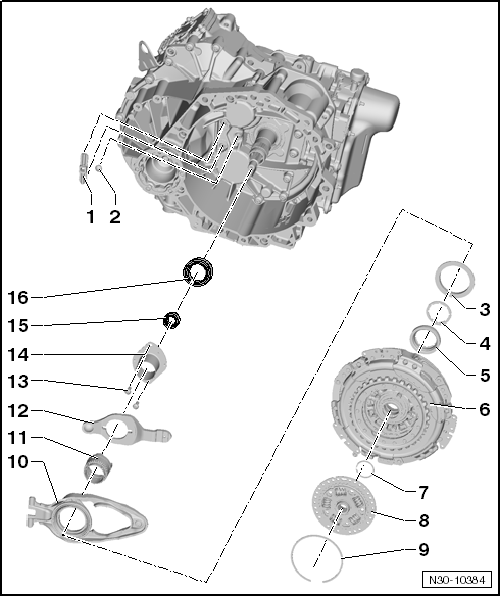 1 2
16
15
14
13
12
11
10
3
4
5
6
7
8
9
N30-10384