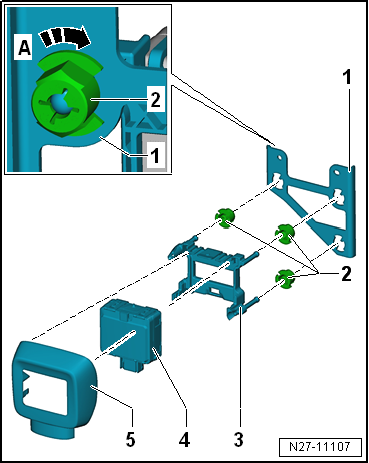 A
2
1
1
2
5
4
3
N27-11107