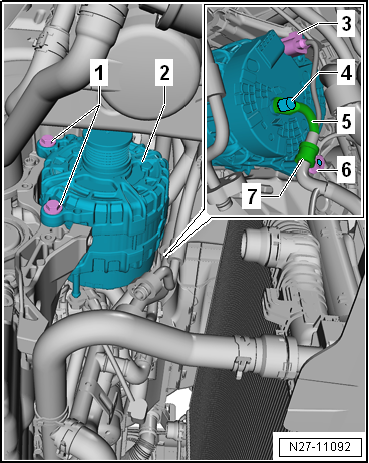 1
2
3
4
5
6
7
N27-11092