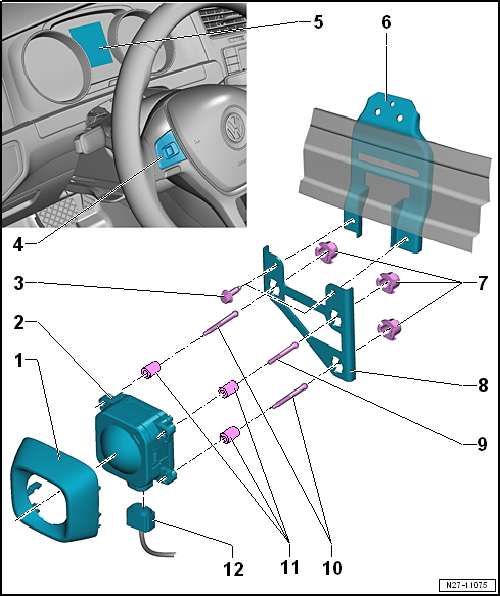 5
6
4
3
7
2
1
8
9
12
11
10
N27-11075