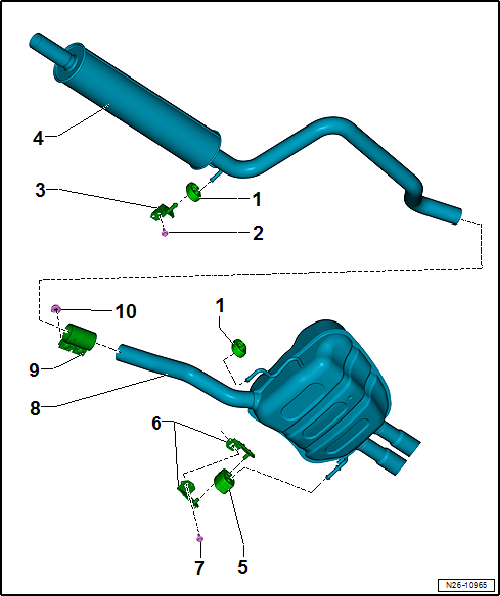 4
3
1
2
10
1
9
8
6
7
5
N26-10965