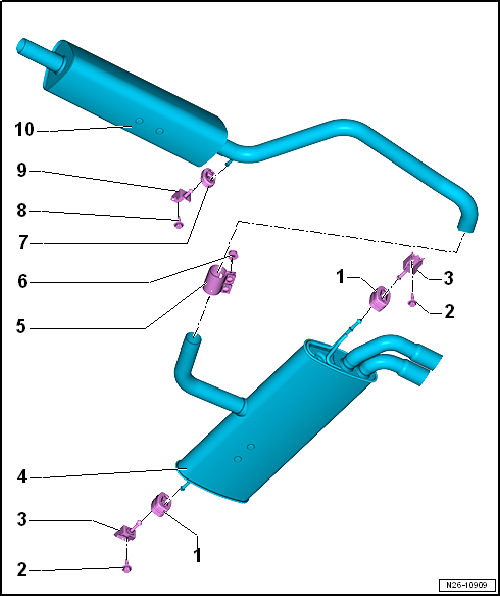 10
9
8
7
6
5
1
3
2
4
3
1
2
N26-10909