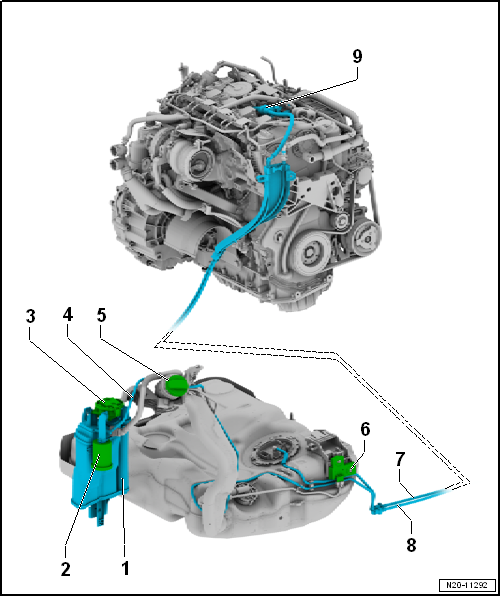 9

3
4
5

6
7
8
2
1

N20-11292