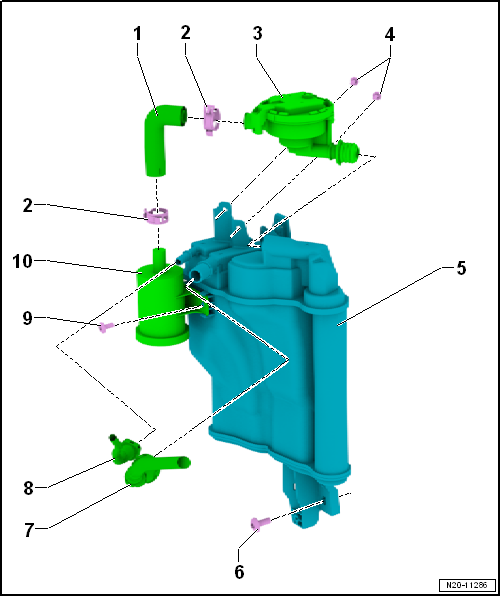 1
2
3
4
2
10
5
9
8
7
6
N20-11286