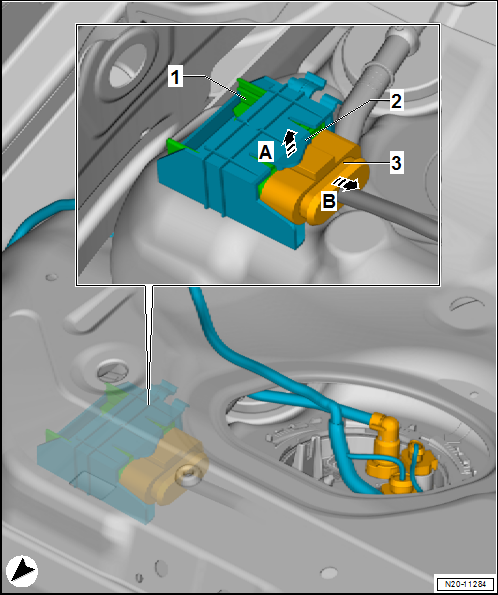 1
2
A
3
B
N20-11284