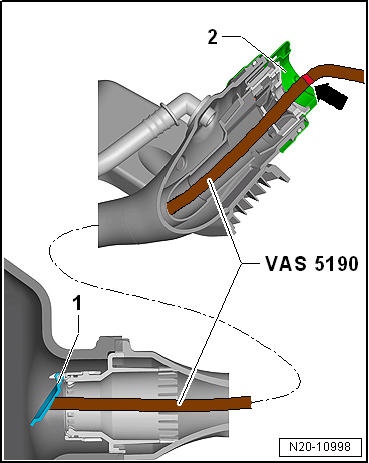 2

VAS 5190

1

N20-10998