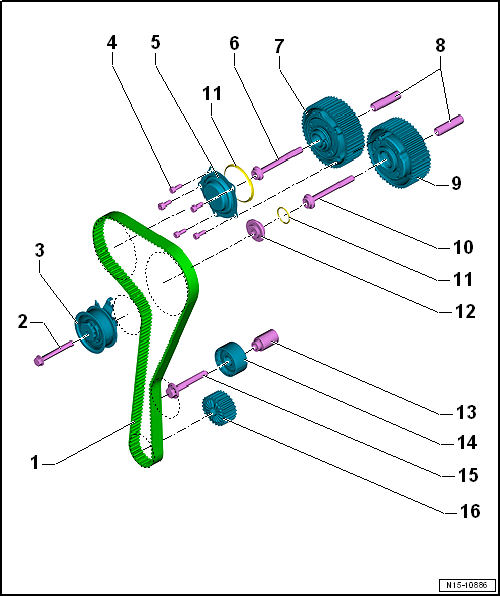 4
5
6
7
8
11
9
10
11
12
3
2
13
14
15
16
1
N15-10886