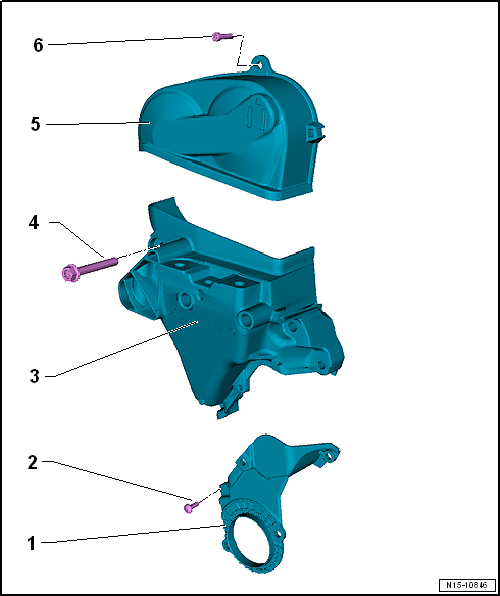 6
5
4
3
2
1
N15-10846