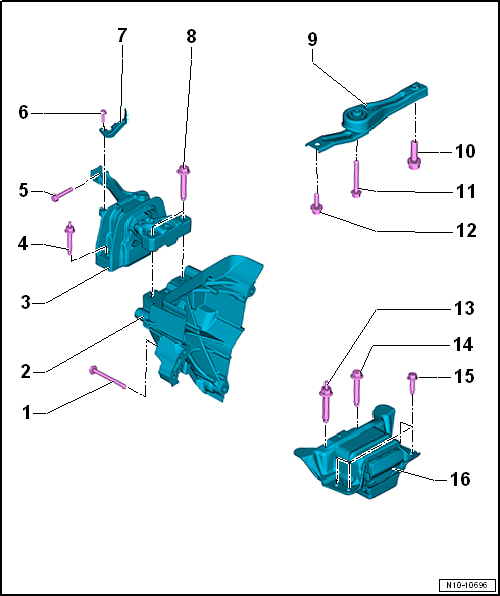 7
8
9
6
10
5
11
4
12
3
13
2
14
15
1
16
N10-10696