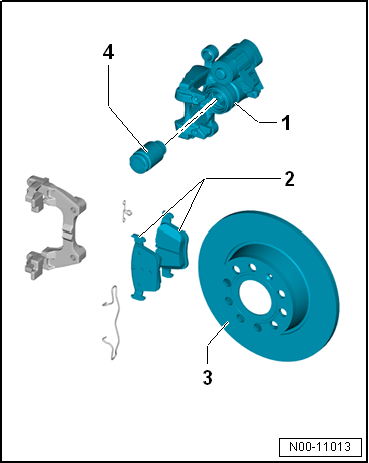 4

1

2

3

N00-11013