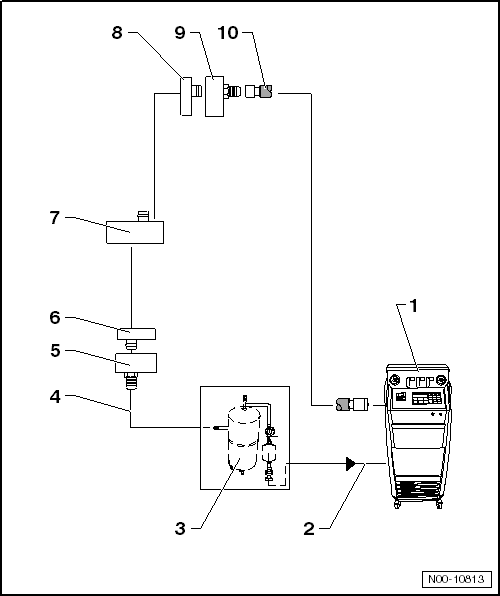 8
9
10
7
6
5
4
1
3
2
N00-10813