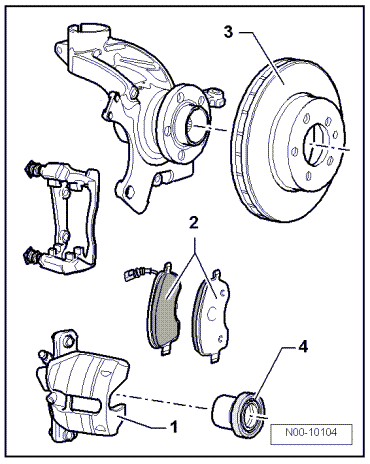 3
2
4
1
N00-10104