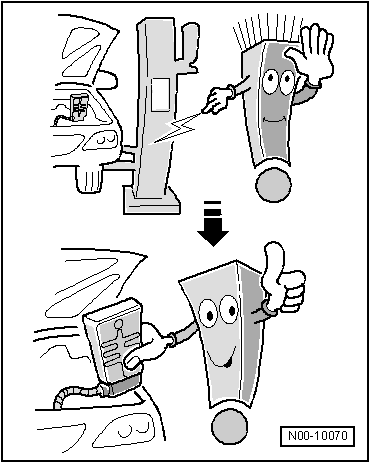 N00-10070