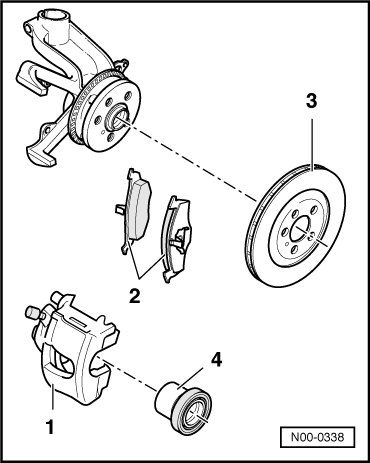 3

2

4

1

N00-0338