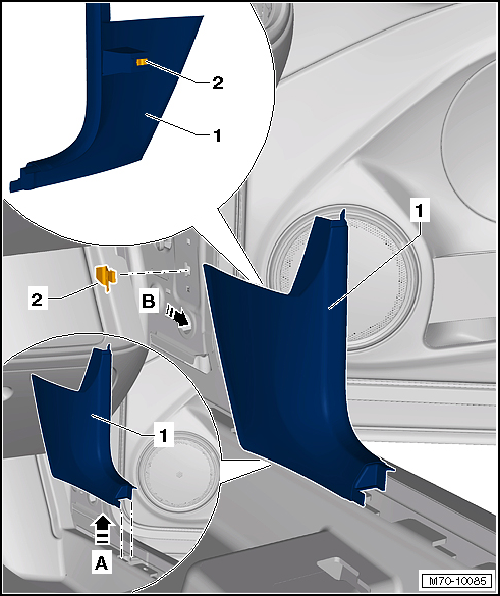 2
1
1
2
B
1
A
M70-10085