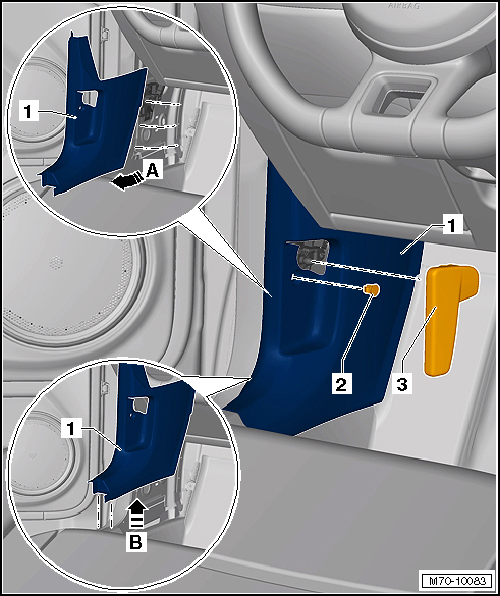 AIRBAG

1

A

1

2

3

1

B

M70-10083