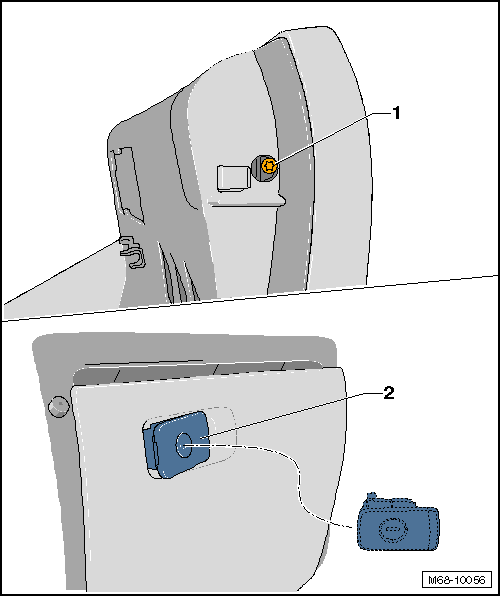 1

2

M68-10056