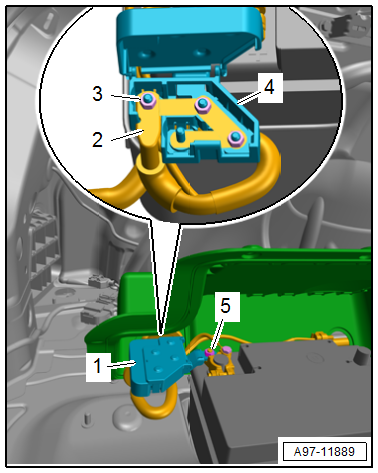 3
4
2
5
1
A97-11889