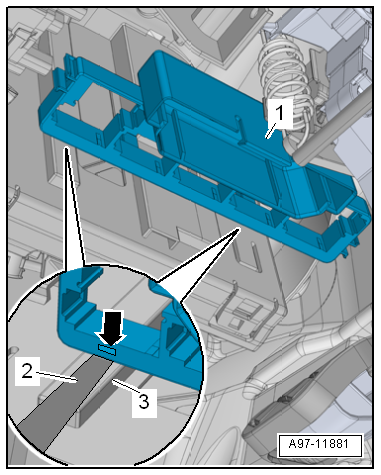 1
2
3
A97-11881