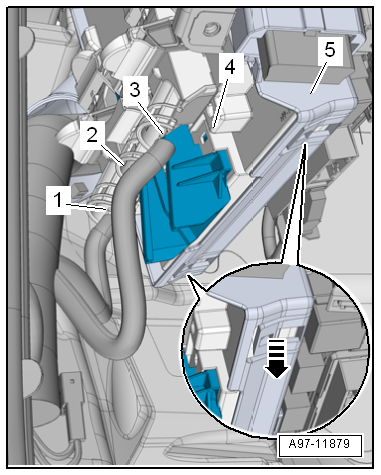 5
4
3
2
1
A97-11879