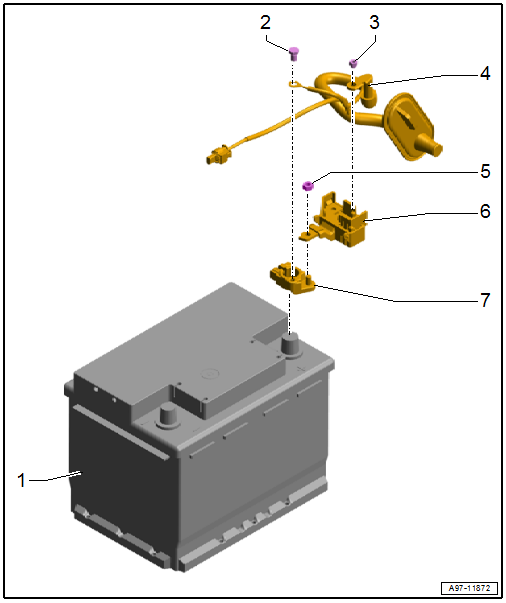 2
3
4
5
6
7
1
A97-11872