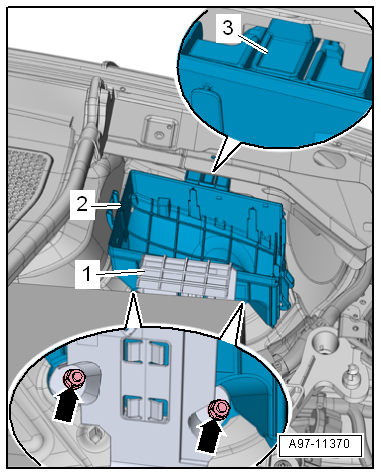 3
2
1
A97-11370