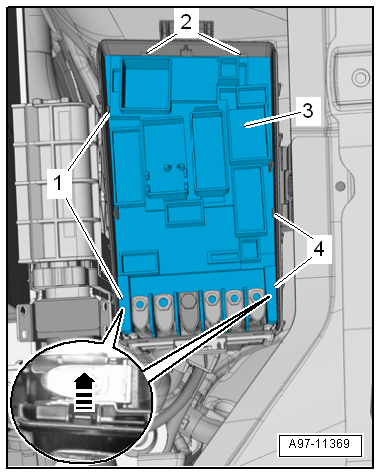 2
3
1
4
A97-11369