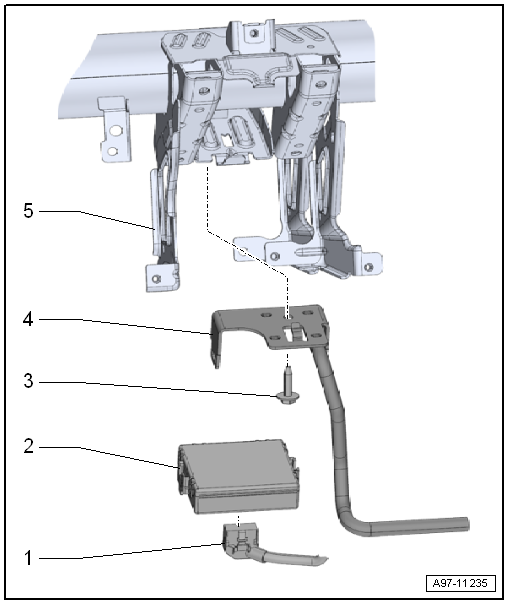 5
4
3
2
1
A97-11235