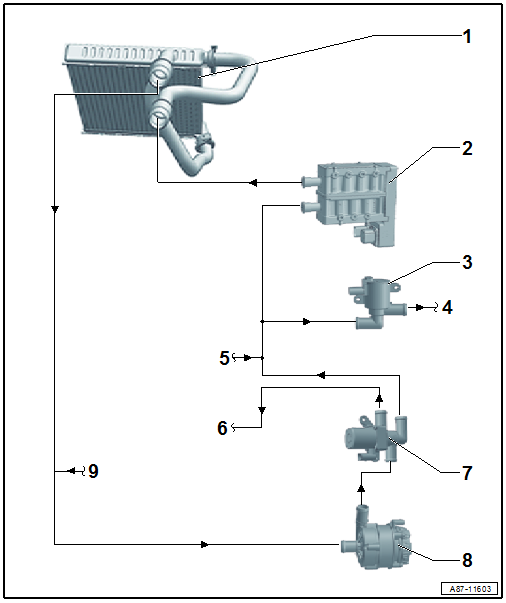 1
2
3
4
5
6
7
9
8
A87-11603