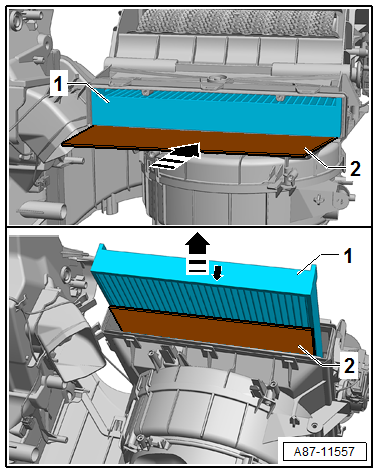 1
2
1
2
A87-11557